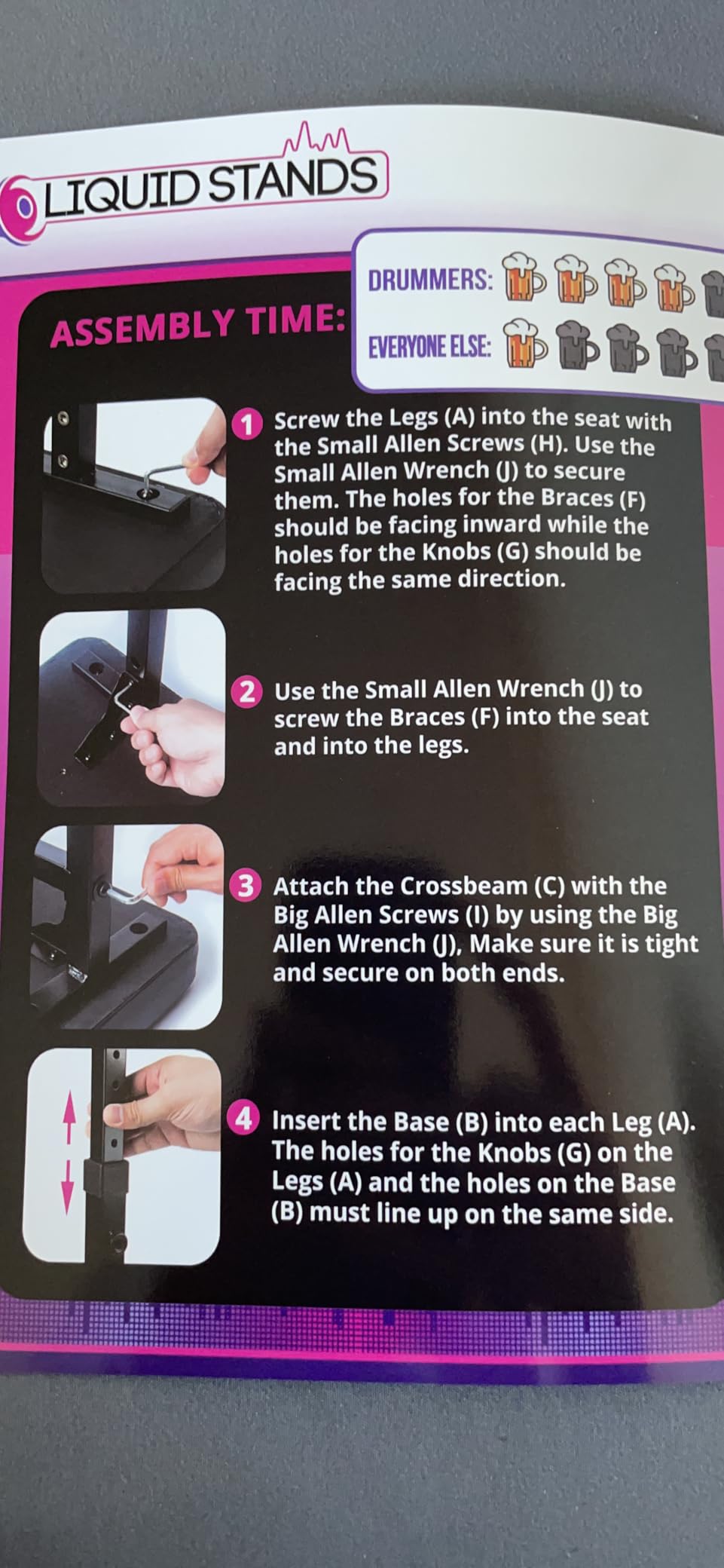 LIQUID STANDS

ASSEMBLY TIME:

DRUMMERS:

EVERYONE ELSE:

1 Screw the Legs (A) into the seat with the Small Allen Screws (H). Use the Small Allen Wrench (J) to secure them. The holes for the Braces (F) should be facing inward while the holes for the Knobs (G) should be facing the same direction.

2 Use the Small Allen Wrench (J) to screw the Braces (F) into the seat and into the legs.

3 Attach the Crossbeam (C) with the Big Allen Screws (I) by using the Big Allen Wrench (J), Make sure it is tight and secure on both ends.

4 Insert the Base (B) into each Leg (A). The holes for the Knobs (G) on the Legs (A) and the holes on the Base (B) must line up on the same side.